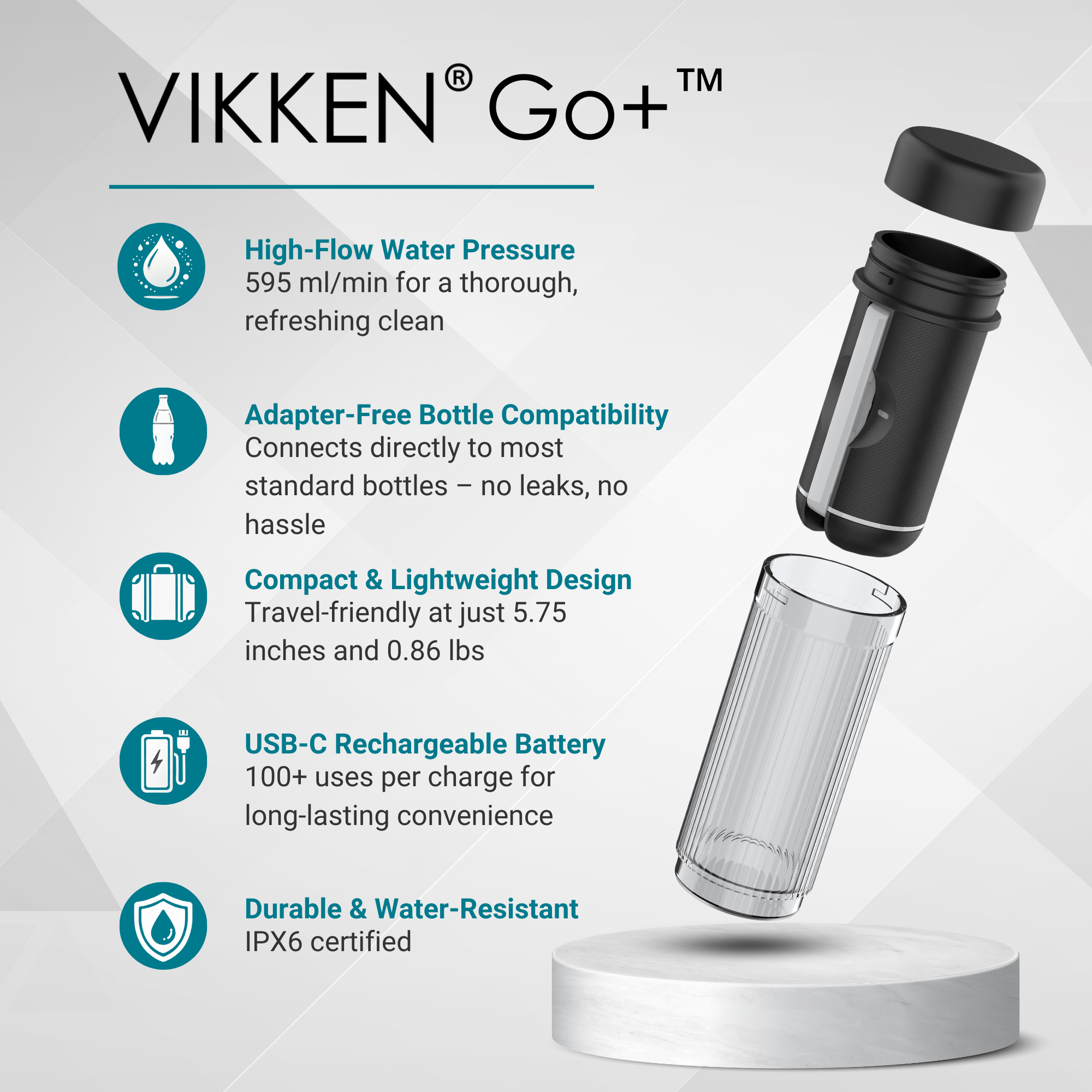 VIKKEN® Go+™

High-Flow Water Pressure
595 ml/min for a thorough, refreshing clean

Adapter-Free Bottle Compatibility
Connects directly to most standard bottles – no leaks, no hassle

Compact & Lightweight Design
Travel-friendly at just 5.75 inches and 0.86 lbs

USB-C Rechargeable Battery
100+ uses per charge for long-lasting convenience

Durable & Water-Resistant
IPX6 certified